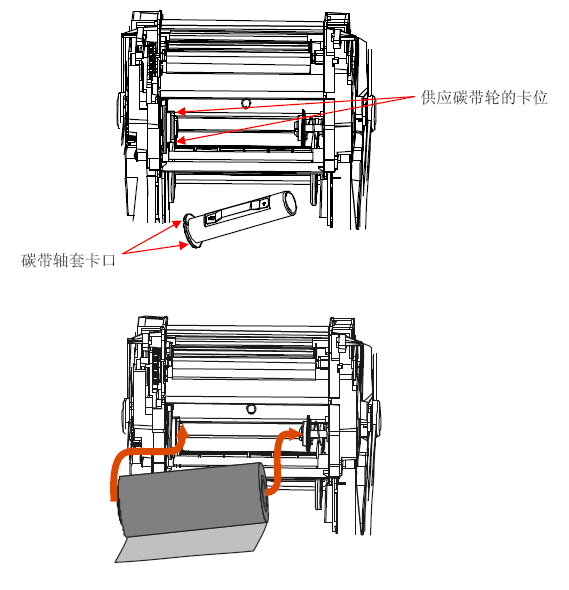 供应碳带轮的卡位

碳带轴套卡口